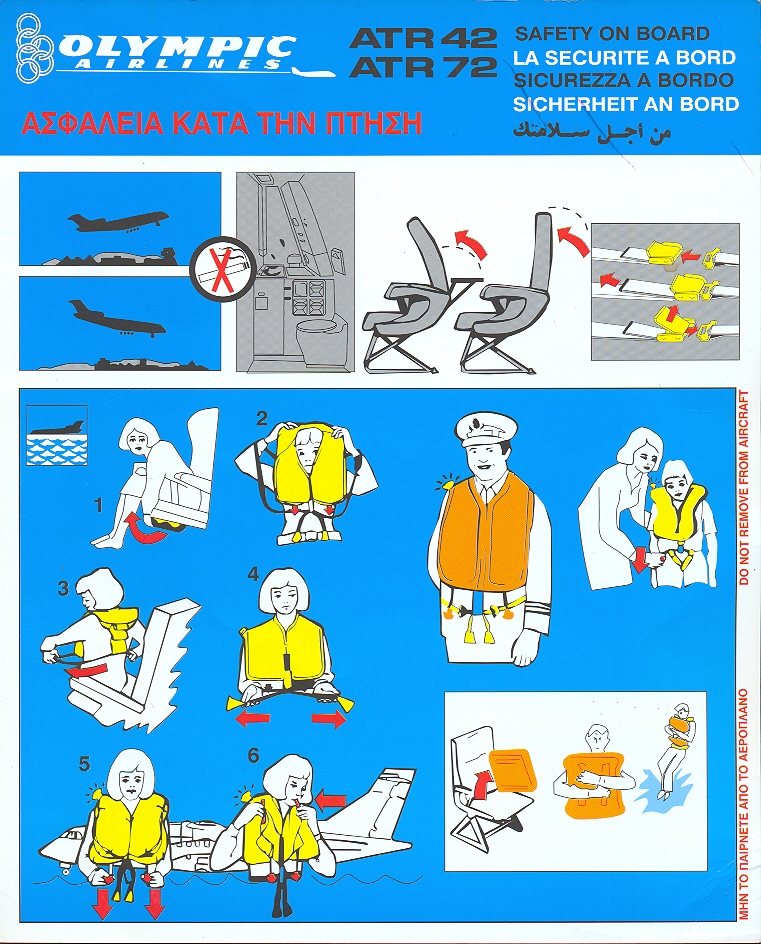 OLYMPIC AIRLINES

ATR 42
ATR 72

SAFETY ON BOARD
LA SECURITE A BORD
SICUREZZA A BORDO
SICHERHEIT AN BORD
من أجل سلامتك

ΑΣΦΑΛΕΙΑ ΚΑΤΑ ΤΗΝ ΠΤΗΣΗ

1
2
3
4
5
6

DO NOT REMOVE FROM AIRCRAFT

ΜΗΝ ΤΟ ΠΑΙΡΝΕΤΕ ΑΠΟ ΤΟ ΑΕΡΟΠΛΑΝΟ